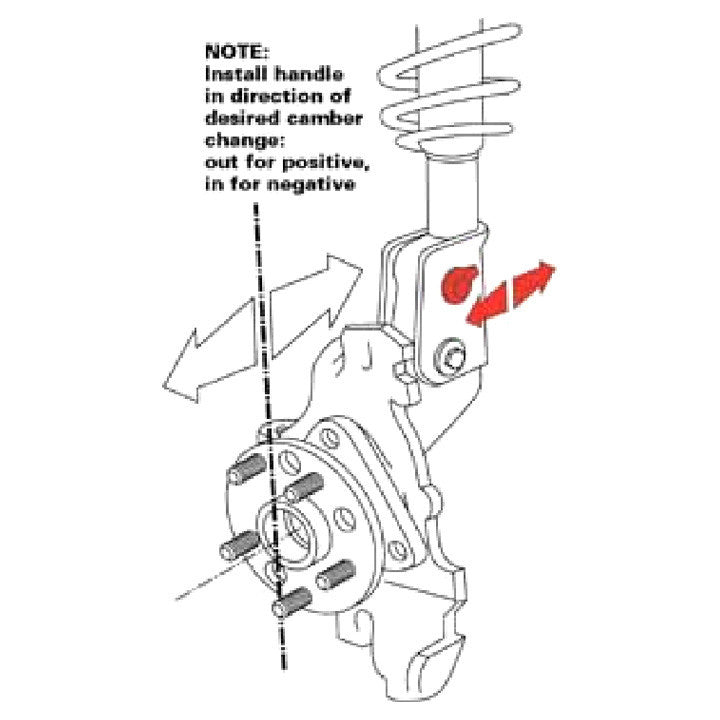 NOTE:
Install handle in direction of desired camber change:
out for positive,
in for negative